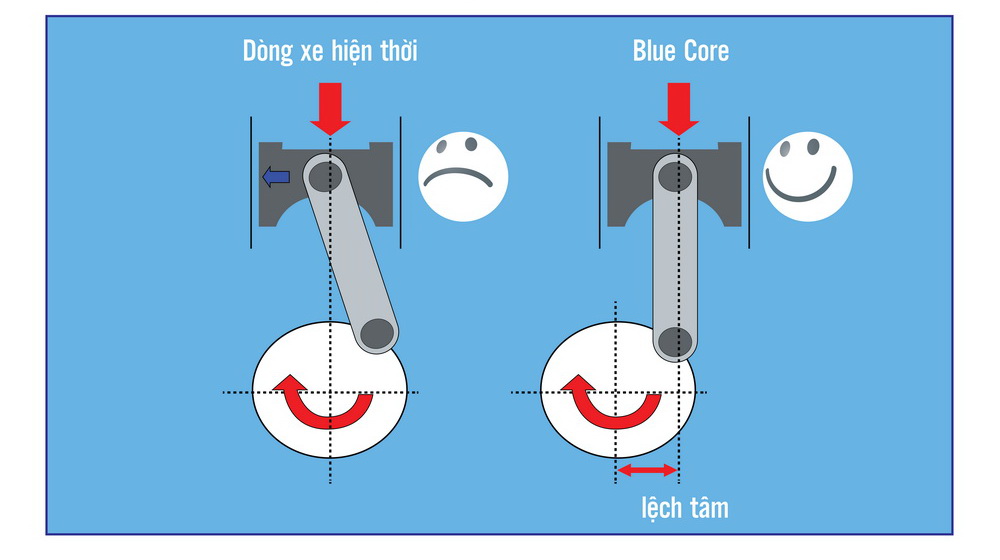 Dòng xe hiện thời

Blue Core

lệch tâm