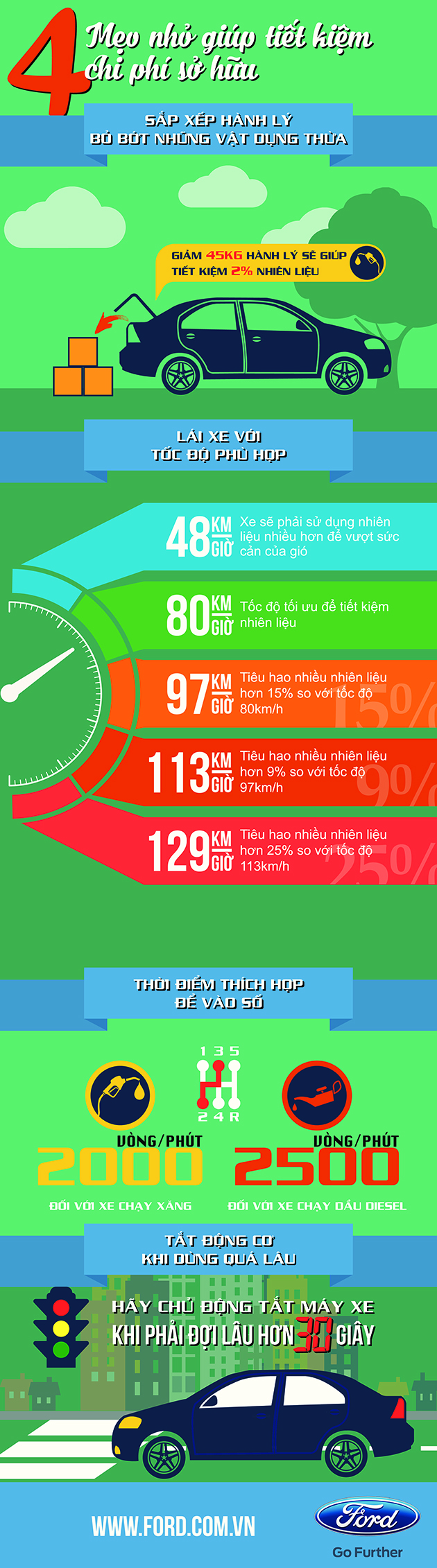 4 Mẹo nhỏ giúp tiết kiệm chi phí sở hữu

SẮP XẾP HÀNH LÝ
BỎ BỚT NHỮNG VẬT DỤNG THỪA

GIẢM 45KG HÀNH LÝ SẼ GIÚP TIẾT KIỆM 2% NHIÊN LIỆU

LÁI XE VỚI
TỐC ĐỘ PHÙ HỢP

48 KM/GIỜ Xe sẽ phải sử dụng nhiên liệu nhiều hơn để vượt sức cản của gió

80 KM/GIỜ Tốc độ tối ưu để tiết kiệm nhiên liệu

97 KM/GIỜ Tiêu hao nhiều nhiên liệu hơn 15% so với tốc độ 80km/h 15%

113 KM/GIỜ Tiêu hao nhiều nhiên liệu hơn 9% so với tốc độ 97km/h 9%

129 KM/GIỜ Tiêu hao nhiều nhiên liệu hơn 25% so với tốc độ 113km/h 25%

THỜI ĐIỂM THÍCH HỢP
ĐỂ VÀO SỐ

1 3 5
2 4 R

VÒNG/PHÚT
2000
ĐỐI VỚI XE CHẠY XĂNG

VÒNG/PHÚT
2500
ĐỐI VỚI XE CHẠY DẦU DIESEL

TẮT ĐỘNG CƠ
KHI DỪNG QUÁ LÂU

HÃY CHỦ ĐỘNG TẮT MÁY XE
KHI PHẢI ĐỢI LÂU HƠN 30 GIÂY

WWW.FORD.COM.VN

Ford
Go Further